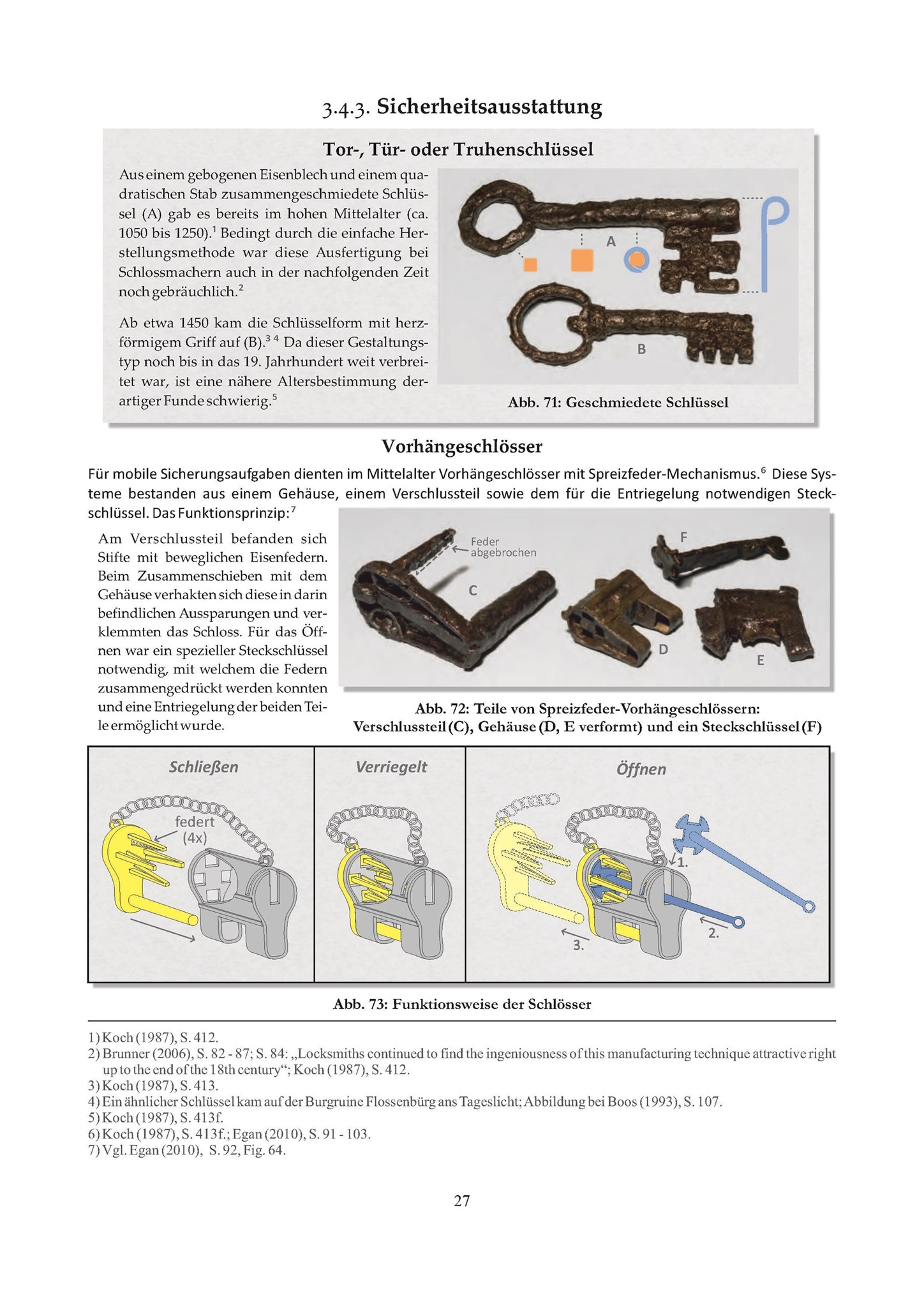 3.4.3. Sicherheitsausstattung

Tor-, Tür- oder Truhenschlüssel

Aus einem gebogenen Eisenblech und einem quadratischen Stab zusammengeschmiedete Schlüssel (A) gab es bereits im hohen Mittelalter (ca. 1050 bis 1250).$^1$ Bedingt durch die einfache Herstellungsmethode war diese Ausfertigung bei Schlossmachern auch in der nachfolgenden Zeit noch gebräuchlich.$^2$

Ab etwa 1450 kam die Schlüsselform mit herzförmigem Griff auf (B).$^{3\ 4}$ Da dieser Gestaltungstyp noch bis in das 19. Jahrhundert weit verbreitet war, ist eine nähere Altersbestimmung derartiger Funde schwierig.$^5$

A

B

Abb. 71: Geschmiedete Schlüssel

Vorhängeschlösser

Für mobile Sicherungsaufgaben dienten im Mittelalter Vorhängeschlösser mit Spreizfeder-Mechanismus.$^6$ Diese Systeme bestanden aus einem Gehäuse, einem Verschlussteil sowie dem für die Entriegelung notwendigen Steckschlüssel. Das Funktionsprinzip:$^7$

Am Verschlussteil befanden sich Stifte mit beweglichen Eisenfedern. Beim Zusammenschieben mit dem Gehäuse verhakten sich diese in darin befindlichen Aussparungen und verklemmten das Schloss. Für das Öffnen war ein spezieller Steckschlüssel notwendig, mit welchem die Federn zusammengedrückt werden konnten und eine Entriegelung der beiden Teile ermöglicht wurde.

Feder abgebrochen

C

D

E

F

Abb. 72: Teile von Spreizfeder-Vorhängeschlössern: Verschlussteil (C), Gehäuse (D, E verformt) und ein Steckschlüssel (F)

Schließen

federt (4x)

Verriegelt

Öffnen

1.

2.

3.

Abb. 73: Funktionsweise der Schlösser

1) Koch (1987), S. 412.
2) Brunner (2006), S. 82 - 87; S. 84: „Locksmiths continued to find the ingeniousness of this manufacturing technique attractive right up to the end of the 18th century“; Koch (1987), S. 412.
3) Koch (1987), S. 413.
4) Ein ähnlicher Schlüssel kam auf der Burgruine Flossenbürg ans Tageslicht; Abbildung bei Boos (1993), S. 107.
5) Koch (1987), S. 413f.
6) Koch (1987), S. 413f.; Egan (2010), S. 91 - 103.
7) Vgl. Egan (2010), S. 92, Fig. 64.

27